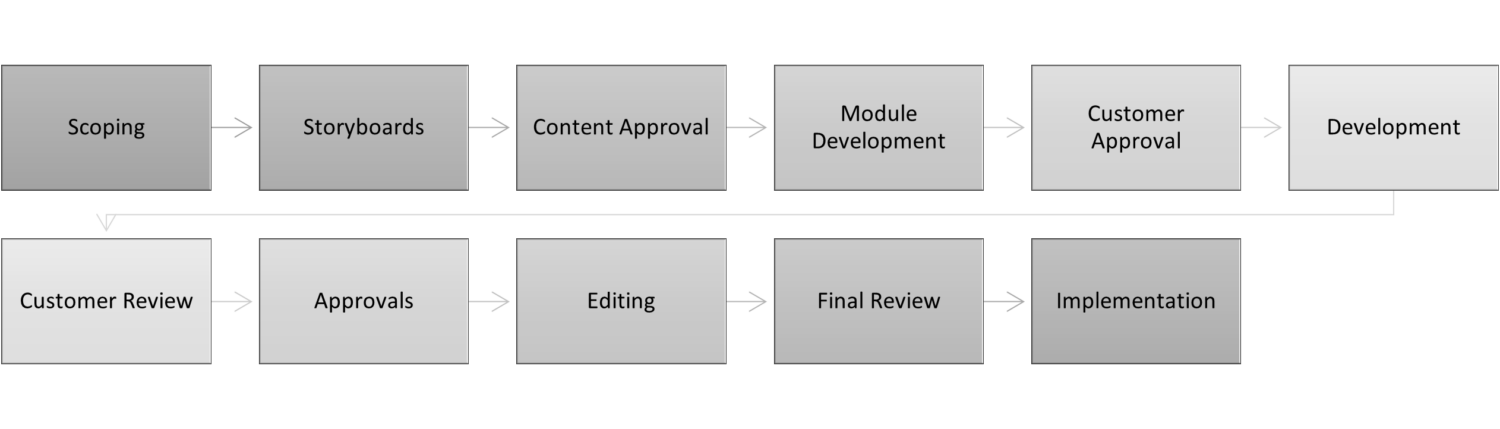 Scoping

Storyboards

Content Approval

Module Development

Customer Approval

Development

Customer Review

Approvals

Editing

Final Review

Implementation