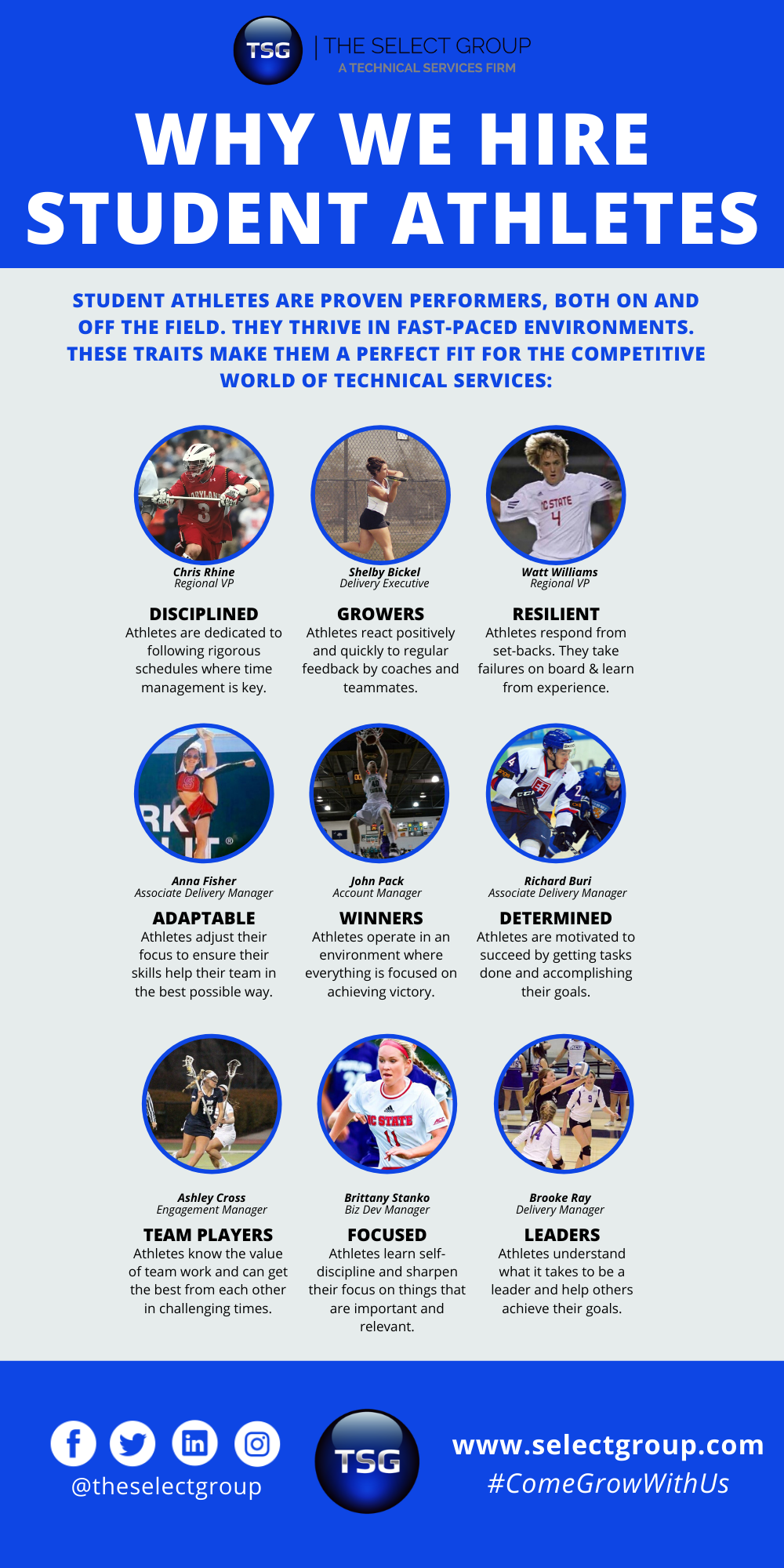 TSG | THE SELECT GROUP
A TECHNICAL SERVICES FIRM

WHY WE HIRE STUDENT ATHLETES

STUDENT ATHLETES ARE PROVEN PERFORMERS, BOTH ON AND OFF THE FIELD. THEY THRIVE IN FAST-PACED ENVIRONMENTS. THESE TRAITS MAKE THEM A PERFECT FIT FOR THE COMPETITIVE WORLD OF TECHNICAL SERVICES:

Chris Rhine
Regional VP

DISCIPLINED
Athletes are dedicated to following rigorous schedules where time management is key.

Shelby Bickel
Delivery Executive

GROWERS
Athletes react positively and quickly to regular feedback by coaches and teammates.

Watt Williams
Regional VP

RESILIENT
Athletes respond from set-backs. They take failures on board & learn from experience.

Anna Fisher
Associate Delivery Manager

ADAPTABLE
Athletes adjust their focus to ensure their skills help their team in the best possible way.

John Pack
Account Manager

WINNERS
Athletes operate in an environment where everything is focused on achieving victory.

Richard Buri
Associate Delivery Manager

DETERMINED
Athletes are motivated to succeed by getting tasks done and accomplishing their goals.

Ashley Cross
Engagement Manager

TEAM PLAYERS
Athletes know the value of team work and can get the best from each other in challenging times.

Brittany Stanko
Biz Dev Manager

FOCUSED
Athletes learn self-discipline and sharpen their focus on things that are important and relevant.

Brooke Ray
Delivery Manager

LEADERS
Athletes understand what it takes to be a leader and help others achieve their goals.

@theselectgroup

TSG

www.selectgroup.com
#ComeGrowWithUs